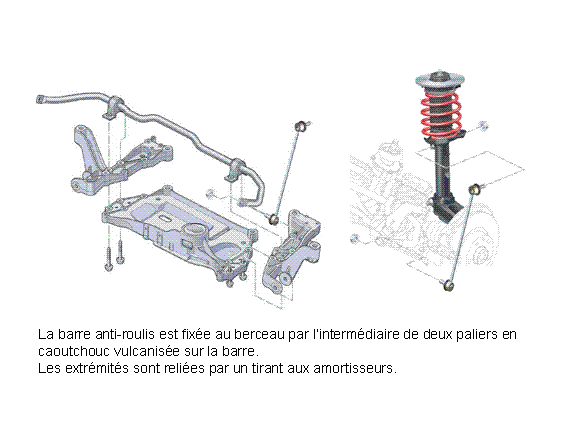 La barre anti-roulis est fixée au berceau par l'intermédiaire de deux paliers en caoutchouc vulcanisée sur la barre.
Les extrémités sont reliées par un tirant aux amortisseurs.